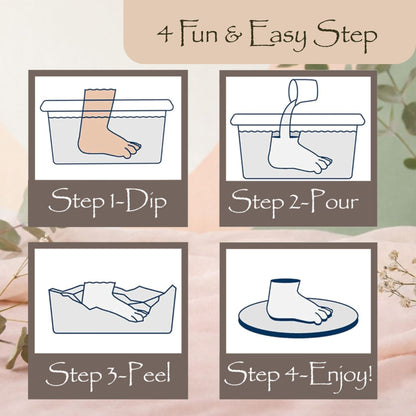 4 Fun & Easy Step

Step 1-Dip

Step 2-Pour

Step 3-Peel

Step 4-Enjoy!