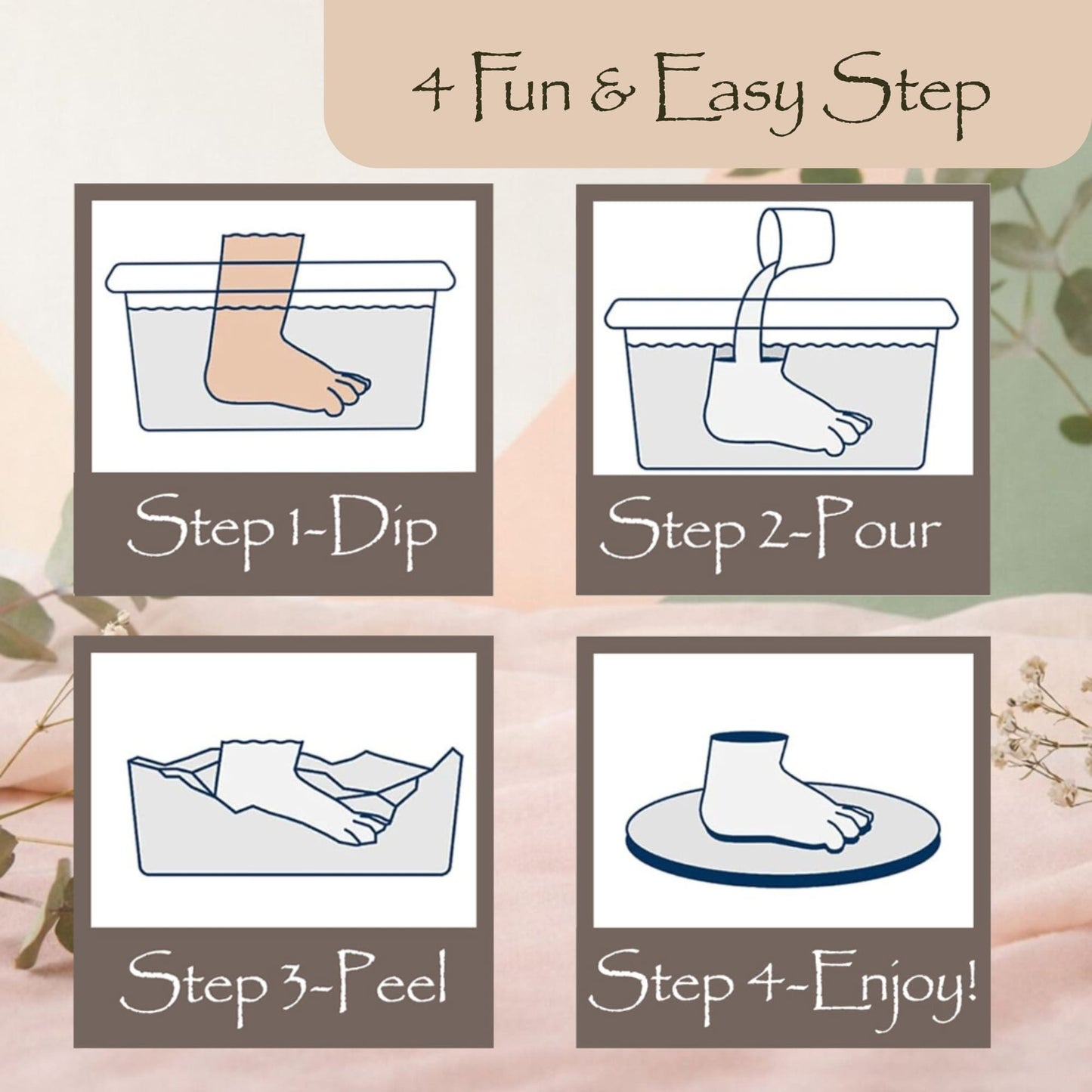 4 Fun & Easy Step

Step 1-Dip

Step 2-Pour

Step 3-Peel

Step 4-Enjoy!