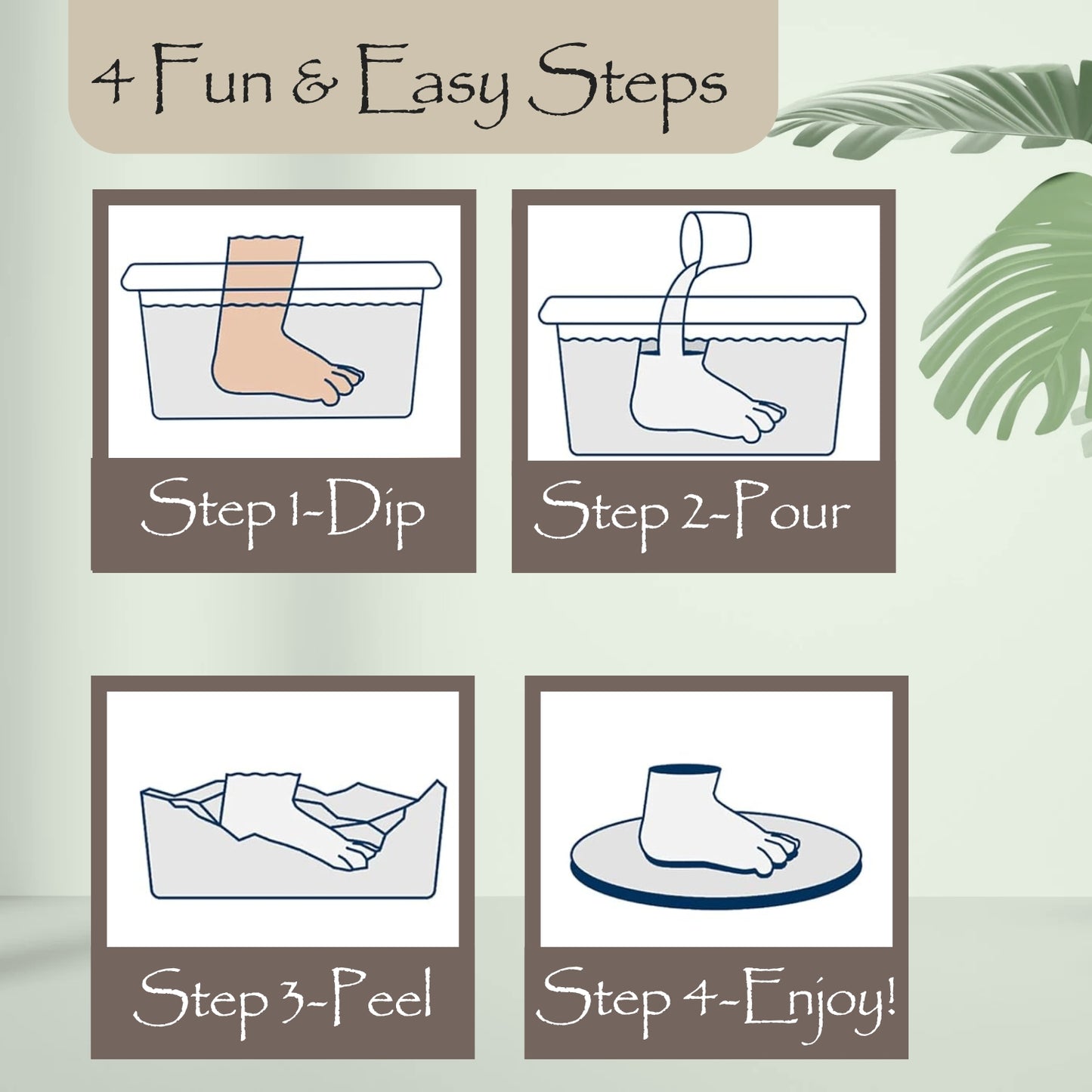 4 Fun & Easy Steps

Step 1-Dip

Step 2-Pour

Step 3-Peel

Step 4-Enjoy!